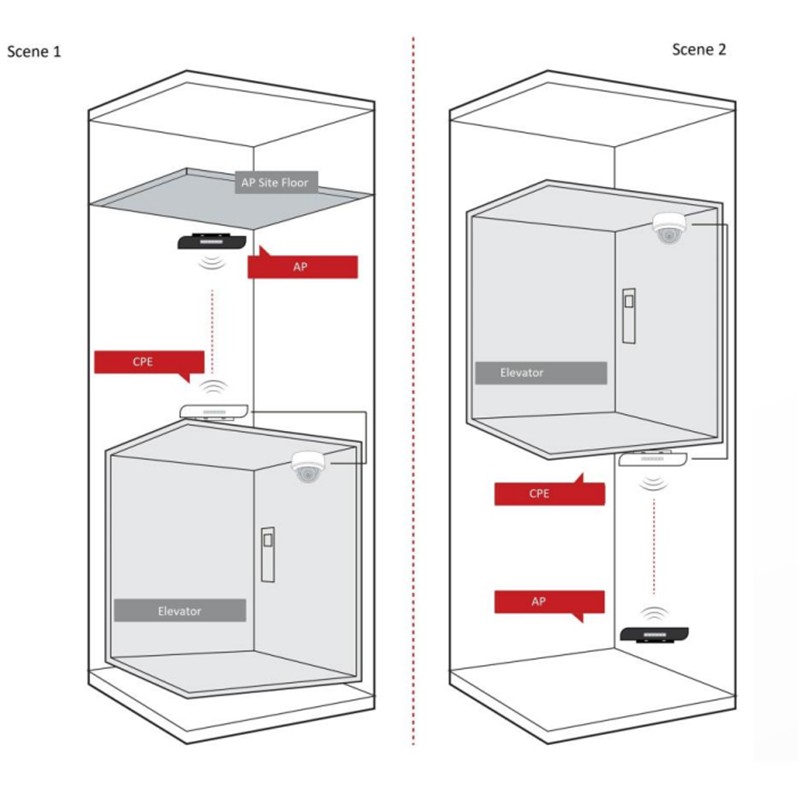 Scene 1

AP Site Floor

AP

CPE

Elevator

Scene 2

Elevator

CPE

AP